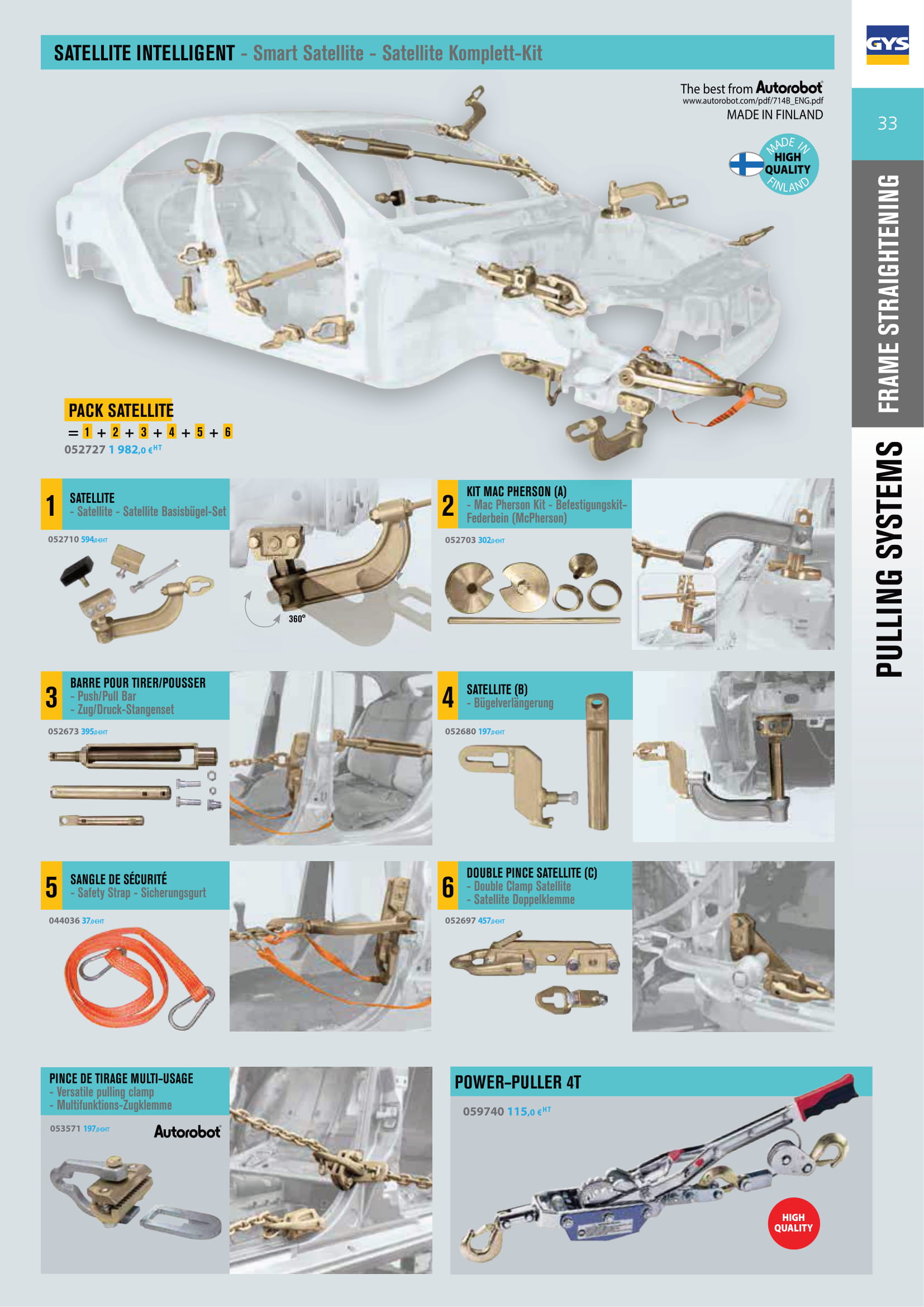 SATELLITE INTELLIGENT - Smart Satellite - Satellite Komplett-Kit

GYS

33

FRAME STRAIGHTENING

PULLING SYSTEMS

The best from Autorobot
www.autorobot.com/pdf/714B_ENG.pdf
MADE IN FINLAND

MADE IN HIGH QUALITY FINLAND

PACK SATELLITE
= 1 + 2 + 3 + 4 + 5 + 6
052727 1 982,0 €HT

1 SATELLITE
- Satellite - Satellite Basisbügel-Set
052710 594,0 €HT

360°

2 KIT MAC PHERSON (A)
- Mac Pherson Kit - Befestigungskit-Federbein (McPherson)
052703 302,0 €HT

3 BARRE POUR TIRER/POUSSER
- Push/Pull Bar
- Zug/Druck-Stangenset
052673 395,0 €HT

4 SATELLITE (B)
- Bügelverlängerung
052680 197,0 €HT

5 SANGLE DE SÉCURITÉ
- Safety Strap - Sicherungsgurt
044036 37,0 €HT

6 DOUBLE PINCE SATELLITE (C)
- Double Clamp Satellite
- Satellite Doppelklemme
052697 457,0 €HT

PINCE DE TIRAGE MULTI-USAGE
- Versatile pulling clamp
- Multifunktions-Zugklemme
053571 197,0 €HT
Autorobot

POWER-PULLER 4T
059740 115,0 €HT

HIGH QUALITY